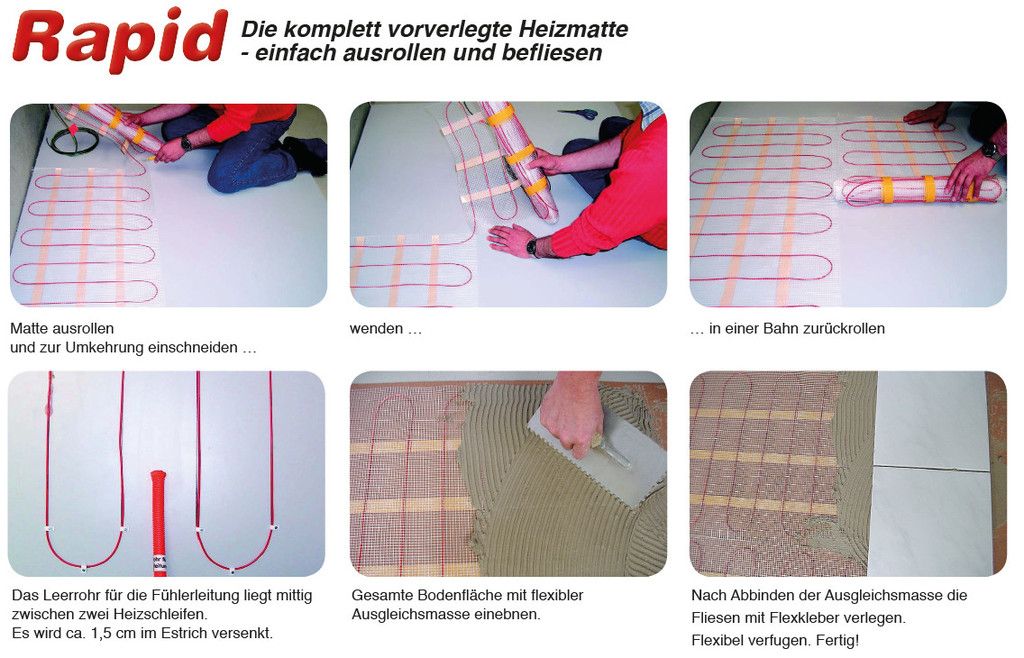 Rapid

Die komplett vorverlegte Heizmatte
- einfach ausrollen und befliesen

Matte ausrollen
und zur Umkehrung einschneiden …

wenden …

… in einer Bahn zurückrollen

Das Leerrohr für die Fühlerleitung liegt mittig zwischen zwei Heizschleifen.
Es wird ca. 1,5 cm im Estrich versenkt.

Gesamte Bodenfläche mit flexibler Ausgleichsmasse einebnen.

Nach Abbinden der Ausgleichsmasse die Fliesen mit Flexkleber verlegen.
Flexibel verfugen. Fertig!